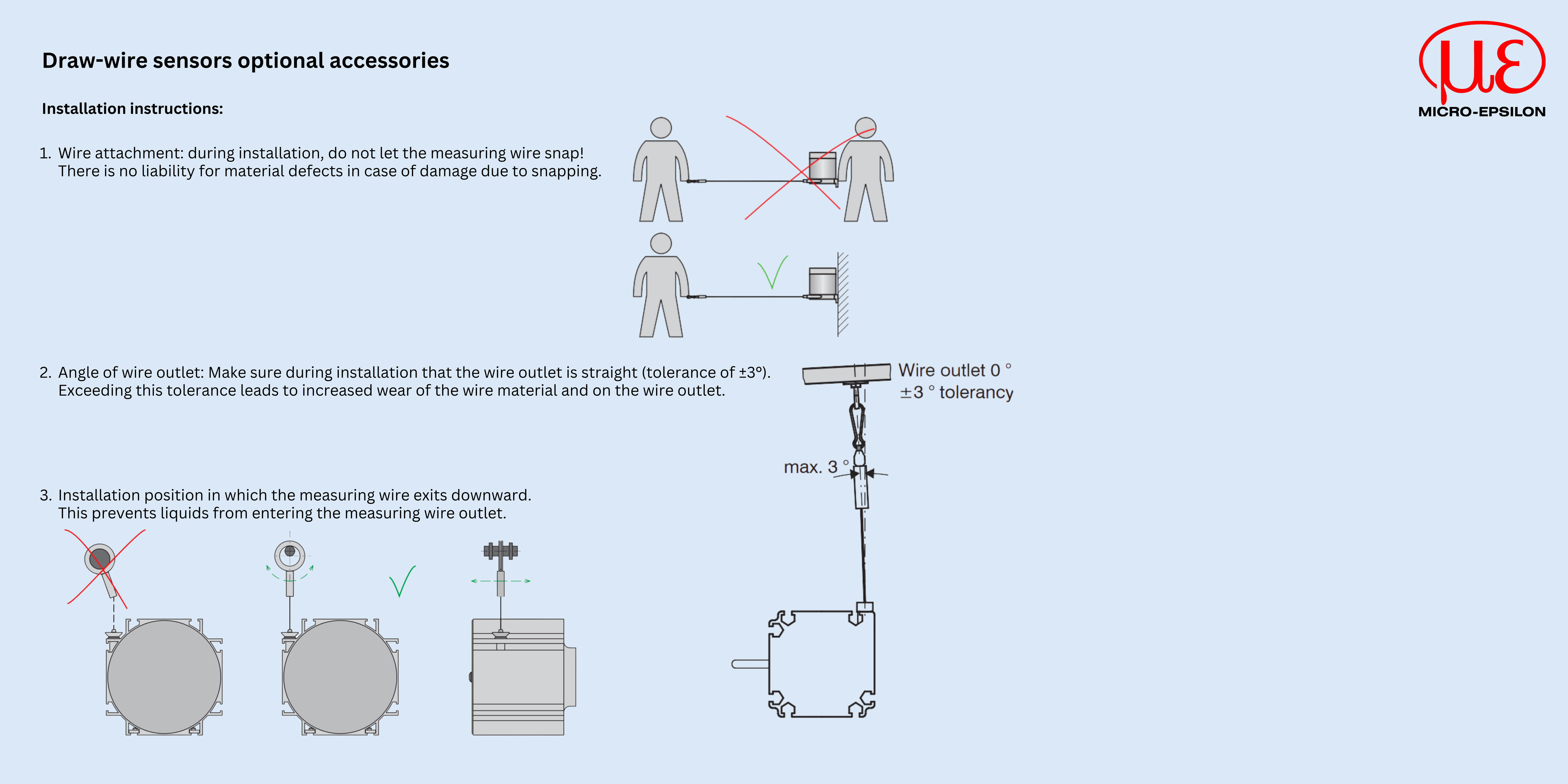 Draw-wire sensors optional accessories

MICRO-EPSILON

Installation instructions:

1. Wire attachment: during installation, do not let the measuring wire snap! There is no liability for material defects in case of damage due to snapping.

2. Angle of wire outlet: Make sure during installation that the wire outlet is straight (tolerance of ±3°). Exceeding this tolerance leads to increased wear of the wire material and on the wire outlet.

Wire outlet 0 °
±3 ° tolerancy

max. 3 °

3. Installation position in which the measuring wire exits downward. This prevents liquids from entering the measuring wire outlet.